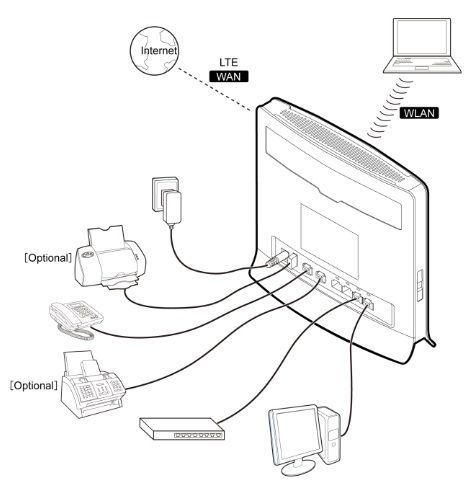 Internet

LTE
WAN

WLAN

[Optional]

[Optional]